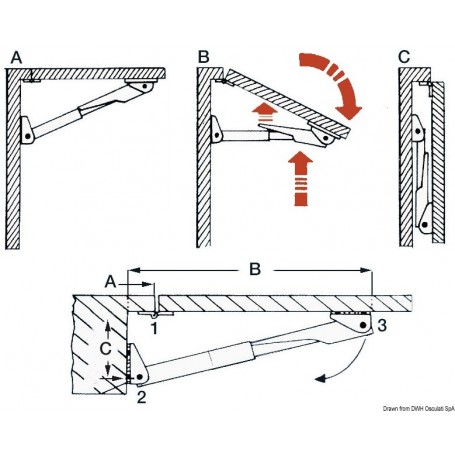 A

B

C

B

A

1

3

C

2

Drawn from DWH Osculati SpA