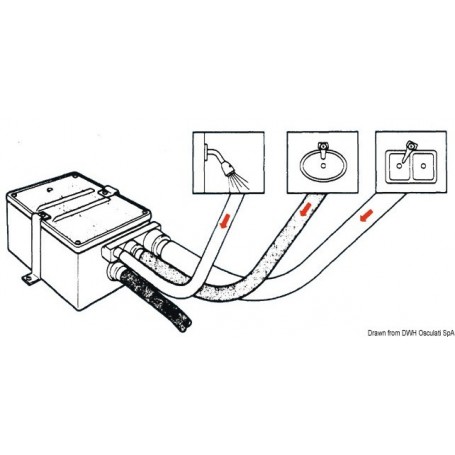 Drawn from DWH Osculati SpA